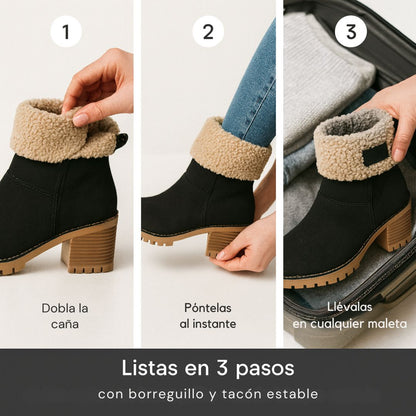 1

Dobla la caña

2

Póntelas al instante

3

Llévalas en cualquier maleta

Listas en 3 pasos

con borreguillo y tacón estable